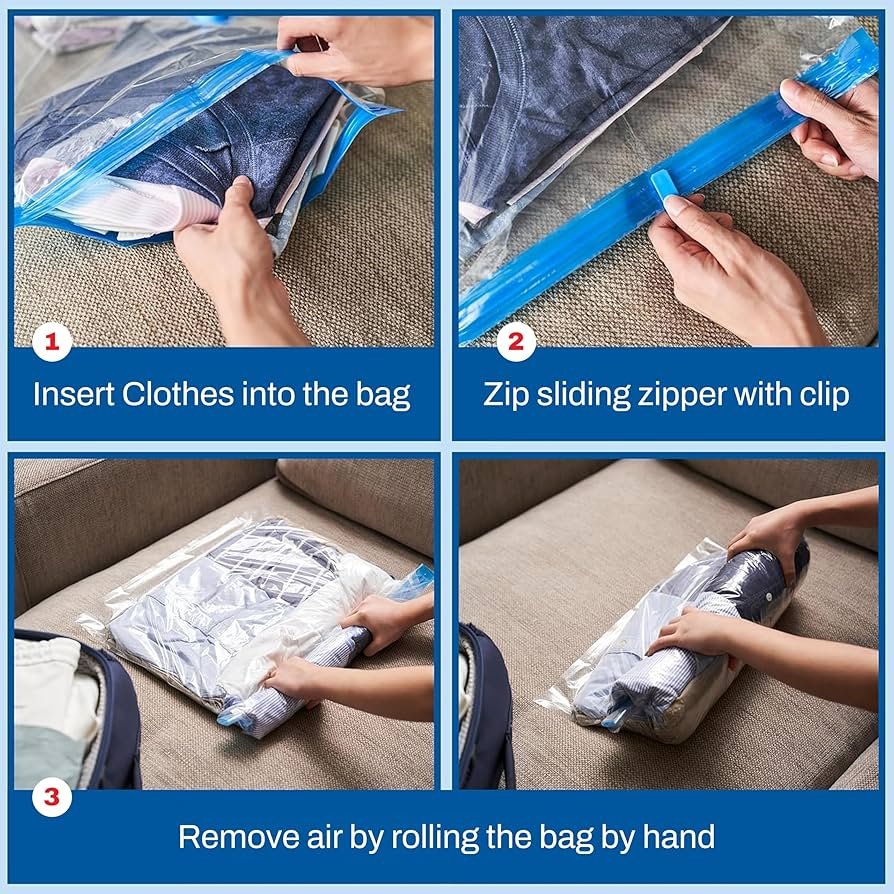 1
Insert Clothes into the bag

2
Zip sliding zipper with clip

3
Remove air by rolling the bag by hand